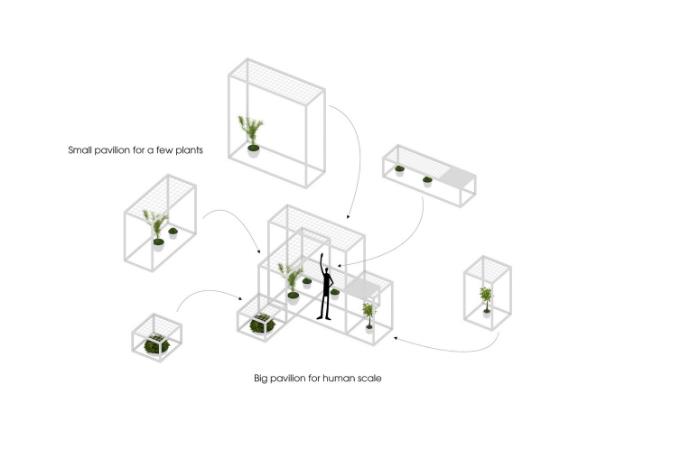 Small pavilion for a few plants

Big pavilion for human scale