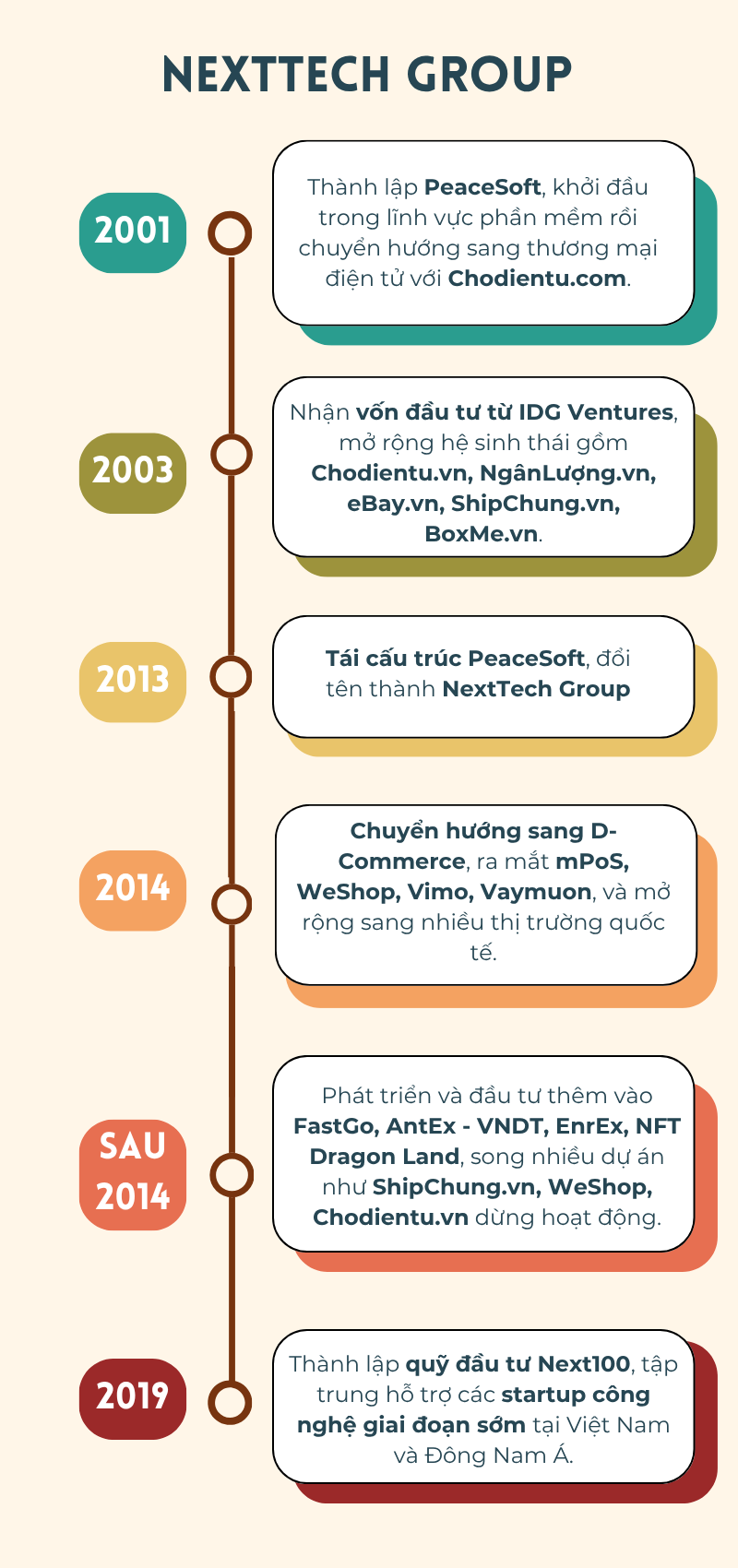 NEXTTECH GROUP

2001

Thành lập PeaceSoft, khởi đầu trong lĩnh vực phần mềm rồi chuyển hướng sang thương mại điện tử với Chodientu.com.

2003

Nhận vốn đầu tư từ IDG Ventures, mở rộng hệ sinh thái gồm Chodientu.vn, NgânLượng.vn, eBay.vn, ShipChung.vn, BoxMe.vn.

2013

Tái cấu trúc PeaceSoft, đổi tên thành NextTech Group

2014

Chuyển hướng sang D-Commerce, ra mắt mPoS, WeShop, Vimo, Vaymuon, và mở rộng sang nhiều thị trường quốc tế.

SAU 2014

Phát triển và đầu tư thêm vào FastGo, AntEx - VNDT, EnrEx, NFT Dragon Land, song nhiều dự án như ShipChung.vn, WeShop, Chodientu.vn dừng hoạt động.

2019

Thành lập quỹ đầu tư Next100, tập trung hỗ trợ các startup công nghệ giai đoạn sớm tại Việt Nam và Đông Nam Á.