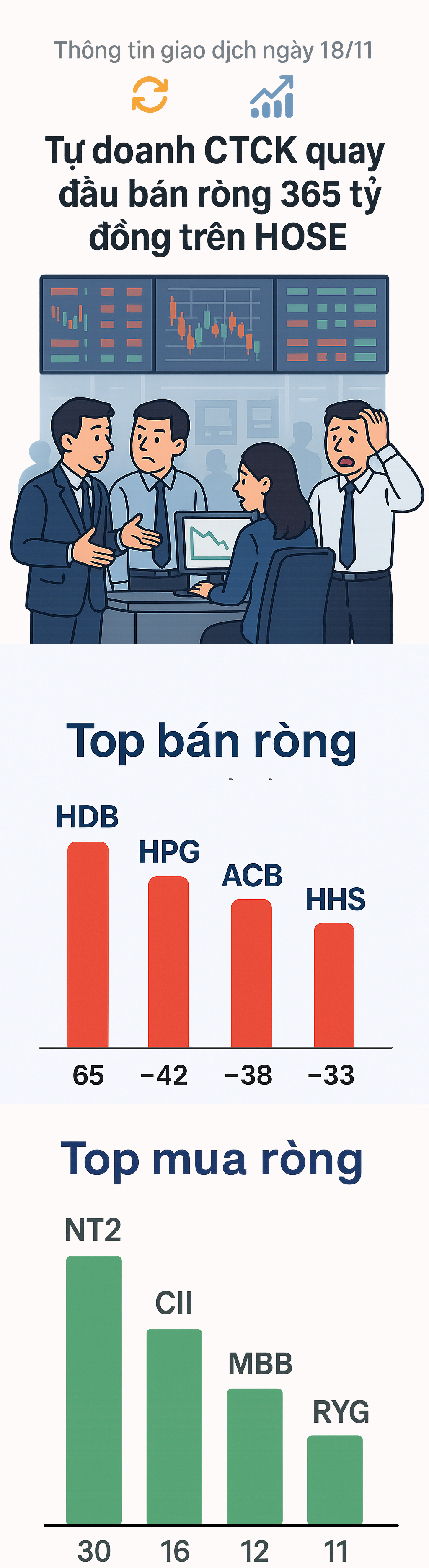 Thông tin giao dịch ngày 18/11

Tự doanh CTCK quay đầu bán ròng 365 tỷ đồng trên HOSE

Top bán ròng

HDB
HPG
ACB
HHS

65
−42
−38
−33

Top mua ròng

NT2
CII
MBB
RYG

30
16
12
11