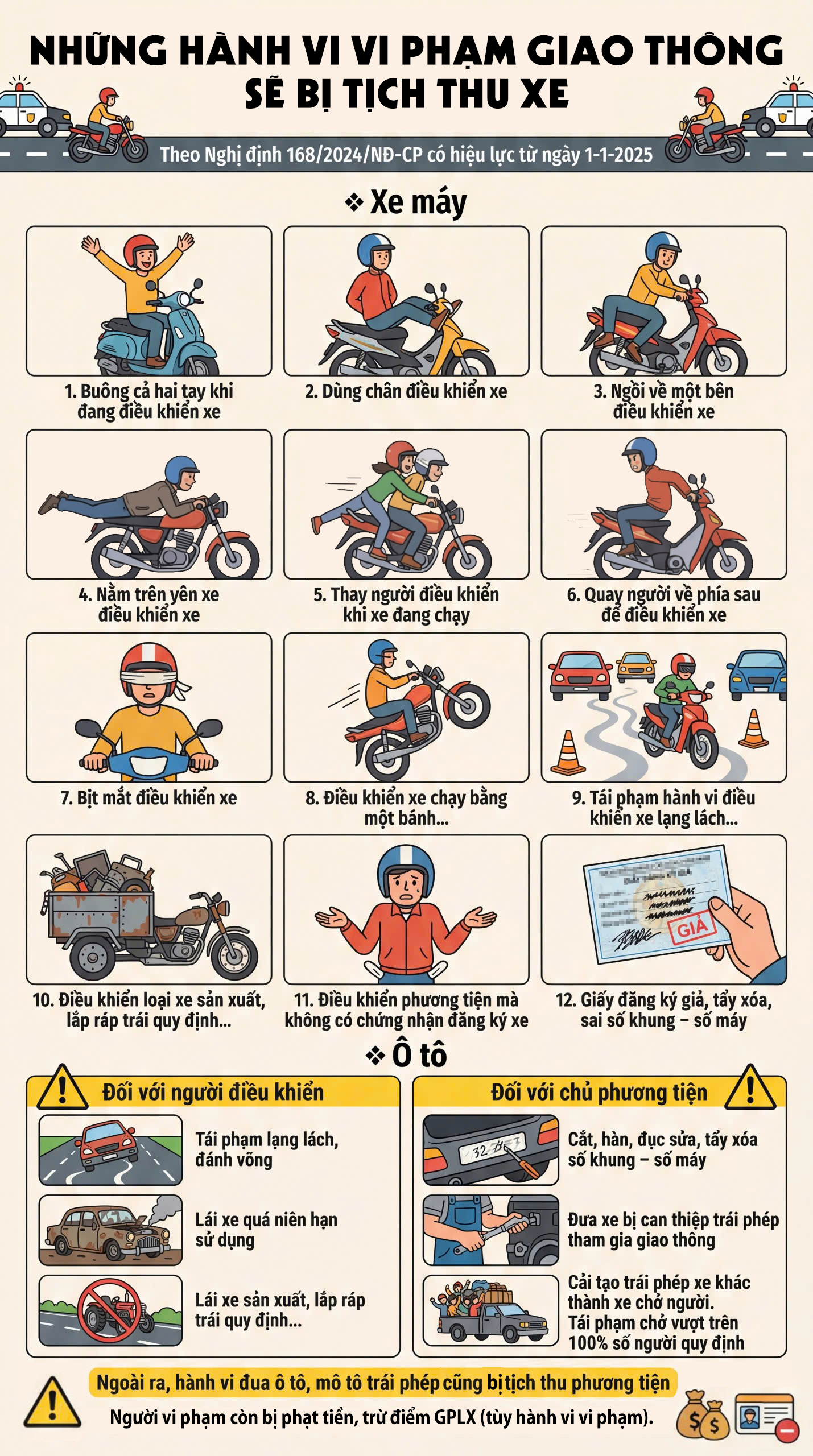 NHỮNG HÀNH VI VI PHẠM GIAO THÔNG SẼ BỊ TỊCH THU XE

Theo Nghị định 168/2024/NĐ-CP có hiệu lực từ ngày 1-1-2025

❖ Xe máy

1. Buông cả hai tay khi đang điều khiển xe

2. Dùng chân điều khiển xe

3. Ngồi về một bên điều khiển xe

4. Nằm trên yên xe điều khiển xe

5. Thay người điều khiển khi xe đang chạy

6. Quay người về phía sau để điều khiển xe

7. Bịt mắt điều khiển xe

8. Điều khiển xe chạy bằng một bánh...

9. Tái phạm hành vi điều khiển xe lạng lách...

10. Điều khiển loại xe sản xuất, lắp ráp trái quy định...

11. Điều khiển phương tiện mà không có chứng nhận đăng ký xe

GIẢ

12. Giấy đăng ký giả, tẩy xóa, sai số khung – số máy

❖ Ô tô

Đối với người điều khiển

Tái phạm lạng lách, đánh võng

Lái xe quá niên hạn sử dụng

Lái xe sản xuất, lắp ráp trái quy định...

Đối với chủ phương tiện

32

Cắt, hàn, đục sửa, tẩy xóa số khung – số máy

Đưa xe bị can thiệp trái phép tham gia giao thông

Cải tạo trái phép xe khác thành xe chở người. Tái phạm chở vượt trên 100% số người quy định

Ngoài ra, hành vi đua ô tô, mô tô trái phép cũng bị tịch thu phương tiện

Người vi phạm còn bị phạt tiền, trừ điểm GPLX (tùy hành vi vi phạm).