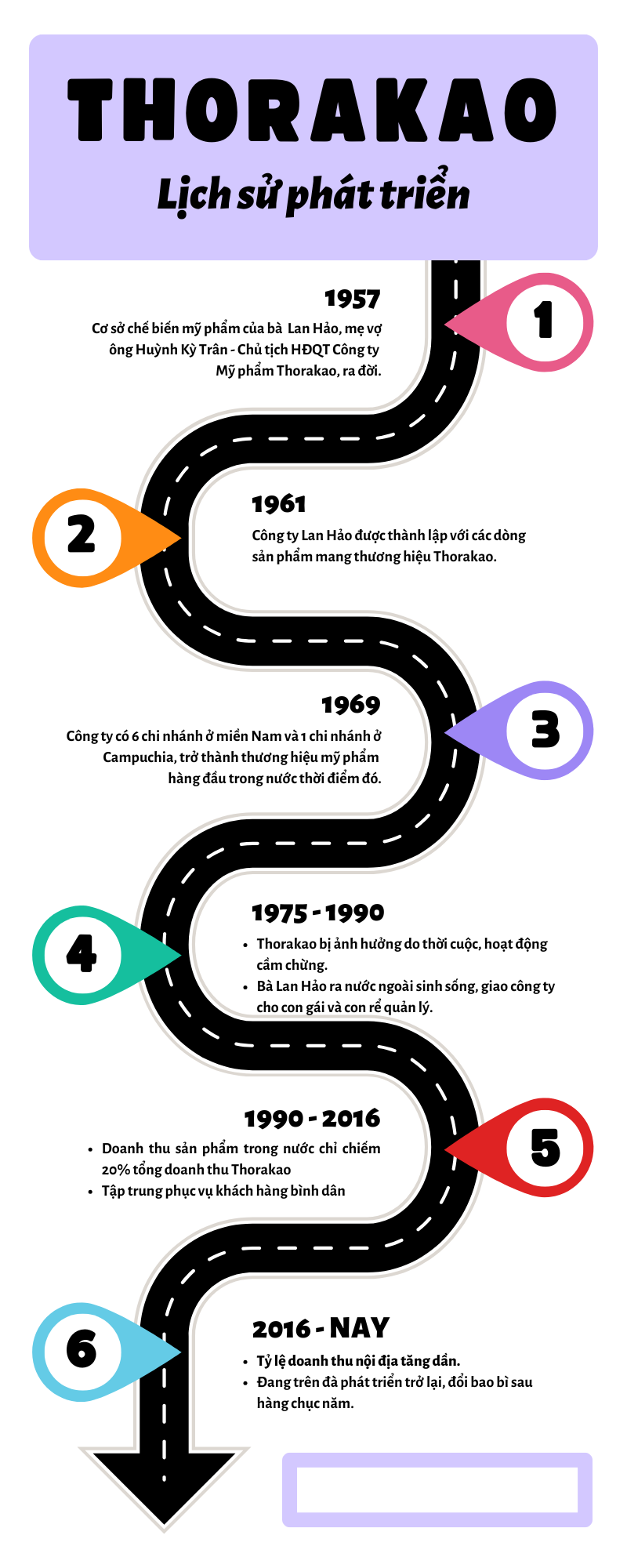 THORAKAO

Lịch sử phát triển

1

1957

Cơ sở chế biến mỹ phẩm của bà Lan Hảo, mẹ vợ ông Huỳnh Kỳ Trân - Chủ tịch HĐQT Công ty Mỹ phẩm Thorakao, ra đời.

2

1961

Công ty Lan Hảo được thành lập với các dòng sản phẩm mang thương hiệu Thorakao.

3

1969

Công ty có 6 chi nhánh ở miền Nam và 1 chi nhánh ở Campuchia, trở thành thương hiệu mỹ phẩm hàng đầu trong nước thời điểm đó.

4

1975 - 1990

- Thorakao bị ảnh hưởng do thời cuộc, hoạt động cầm chừng.
- Bà Lan Hảo ra nước ngoài sinh sống, giao công ty cho con gái và con rể quản lý.

5

1990 - 2016

- Doanh thu sản phẩm trong nước chỉ chiếm 20% tổng doanh thu Thorakao
- Tập trung phục vụ khách hàng bình dân

6

2016 - NAY

- Tỷ lệ doanh thu nội địa tăng dần.
- Đang trên đà phát triển trở lại, đổi bao bì sau hàng chục năm.