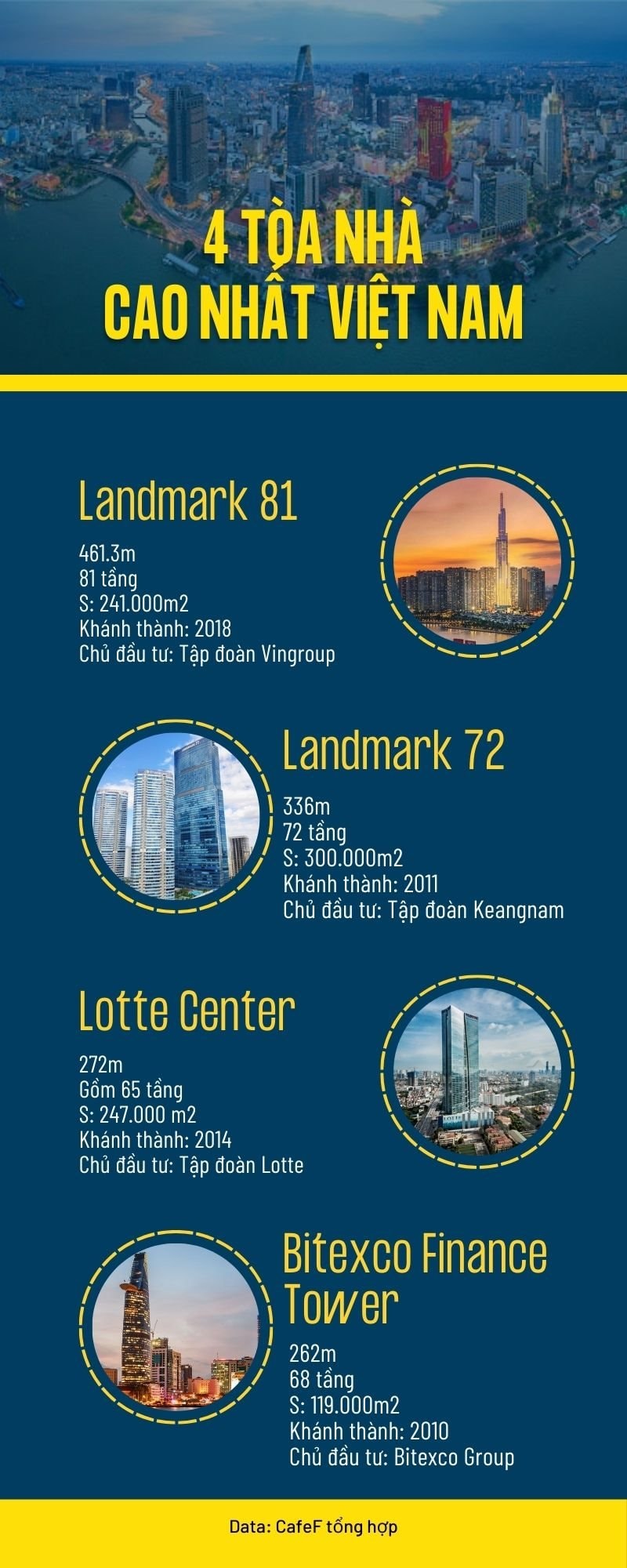 4 TÒA NHÀ
CAO NHẤT VIỆT NAM

Landmark 81

461.3m
81 tầng
S: 241.000m2
Khánh thành: 2018
Chủ đầu tư: Tập đoàn Vingroup

Landmark 72

336m
72 tầng
S: 300.000m2
Khánh thành: 2011
Chủ đầu tư: Tập đoàn Keangnam

Lotte Center

272m
Gồm 65 tầng
S: 247.000 m2
Khánh thành: 2014
Chủ đầu tư: Tập đoàn Lotte

Bitexco Finance Tower

262m
68 tầng
S: 119.000m2
Khánh thành: 2010
Chủ đầu tư: Bitexco Group

Data: CafeF tổng hợp