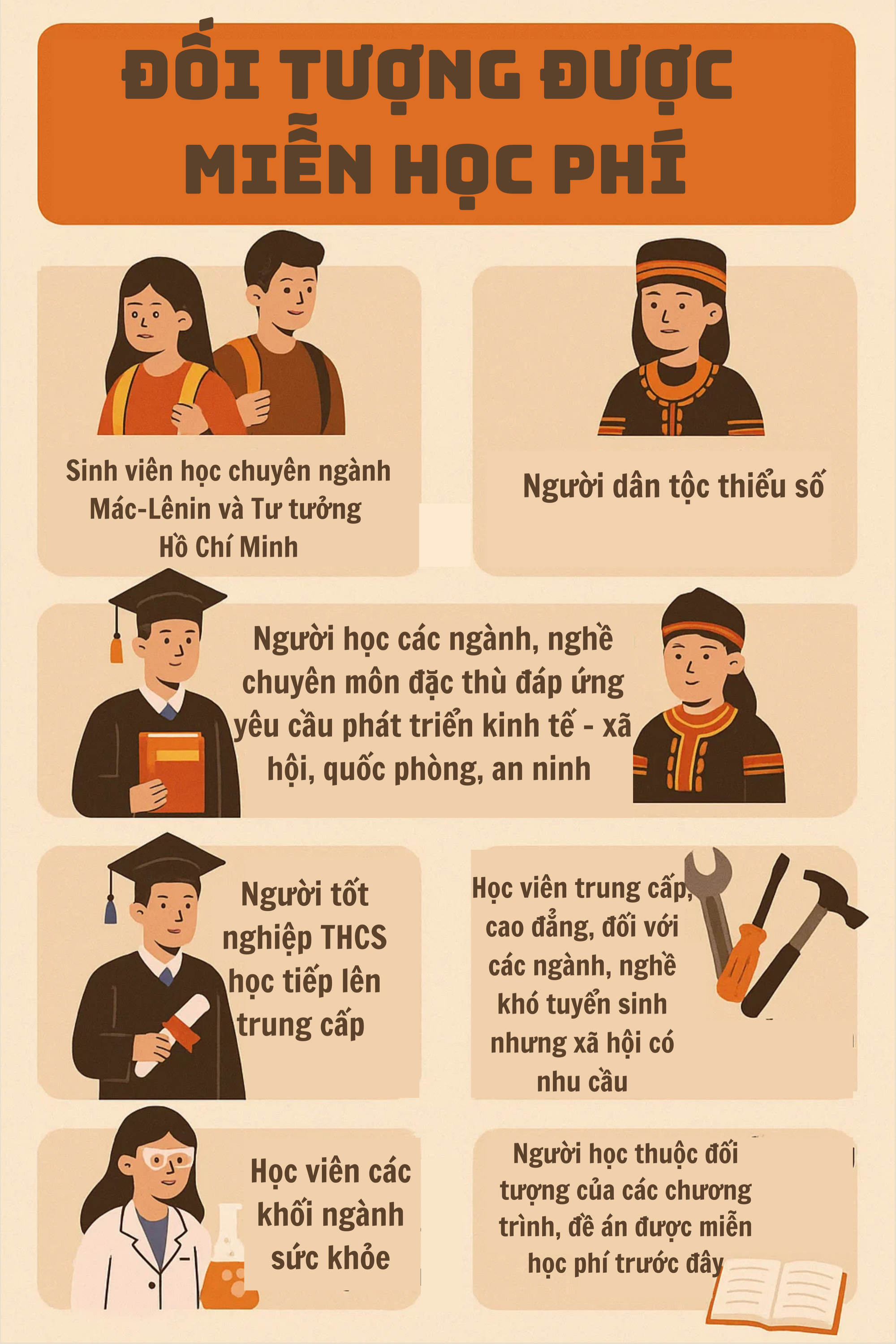 ĐỐI TƯỢNG ĐƯỢC MIỄN HỌC PHÍ

Sinh viên học chuyên ngành Mác-Lênin và Tư tưởng Hồ Chí Minh

Người dân tộc thiểu số

Người học các ngành, nghề chuyên môn đặc thù đáp ứng yêu cầu phát triển kinh tế - xã hội, quốc phòng, an ninh

Người tốt nghiệp THCS học tiếp lên trung cấp

Học viên trung cấp, cao đẳng, đối với các ngành, nghề khó tuyển sinh nhưng xã hội có nhu cầu

Học viên các khối ngành sức khỏe

Người học thuộc đối tượng của các chương trình, đề án được miễn học phí trước đây