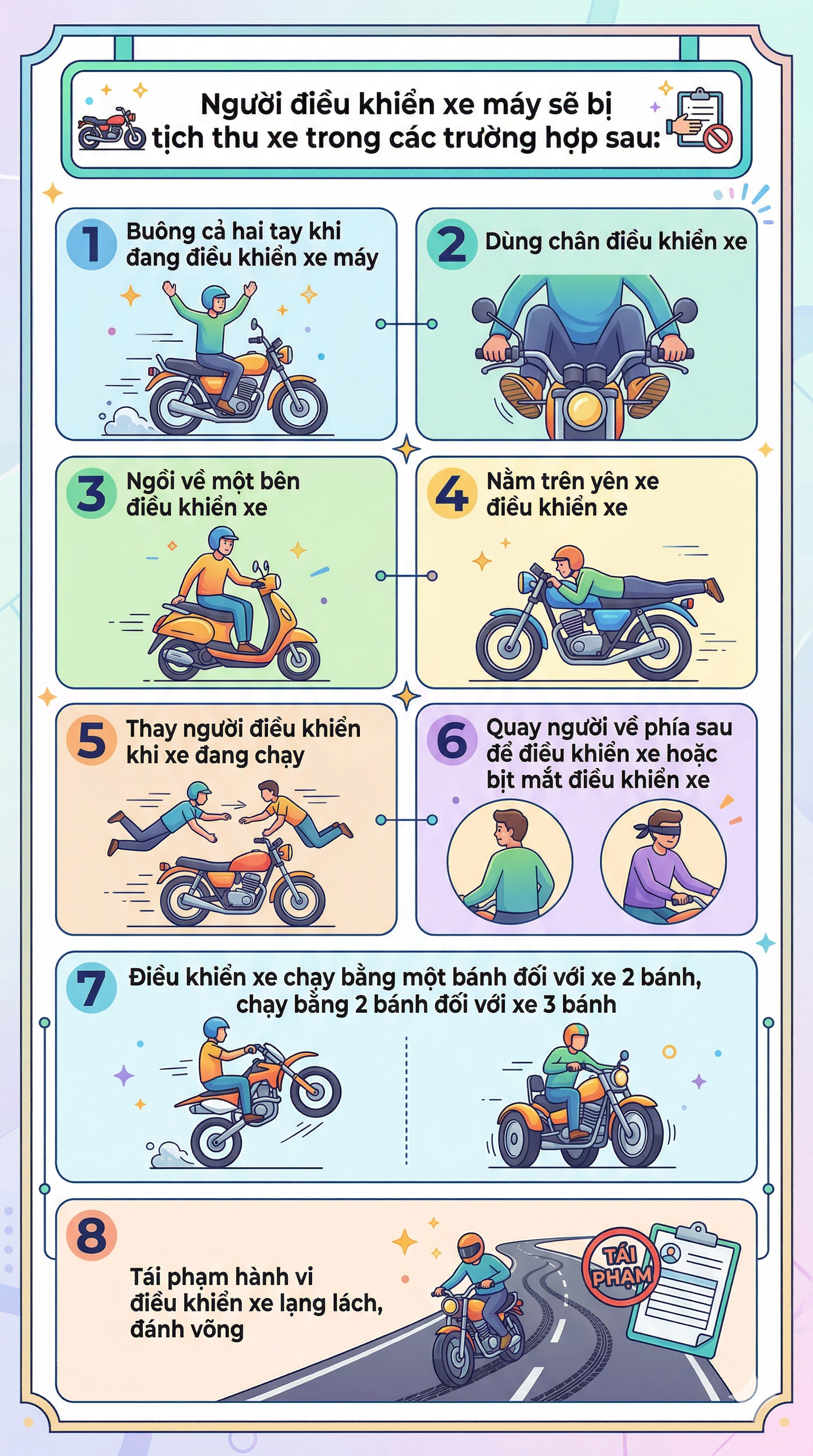 Người điều khiển xe máy sẽ bị tịch thu xe trong các trường hợp sau:

1 Buông cả hai tay khi đang điều khiển xe máy

2 Dùng chân điều khiển xe

3 Ngồi về một bên điều khiển xe

4 Nằm trên yên xe điều khiển xe

5 Thay người điều khiển khi xe đang chạy

6 Quay người về phía sau để điều khiển xe hoặc bịt mắt điều khiển xe

7 Điều khiển xe chạy bằng một bánh đối với xe 2 bánh, chạy bằng 2 bánh đối với xe 3 bánh

8 Tái phạm hành vi điều khiển xe lạng lách, đánh võng

TÁI PHẠM