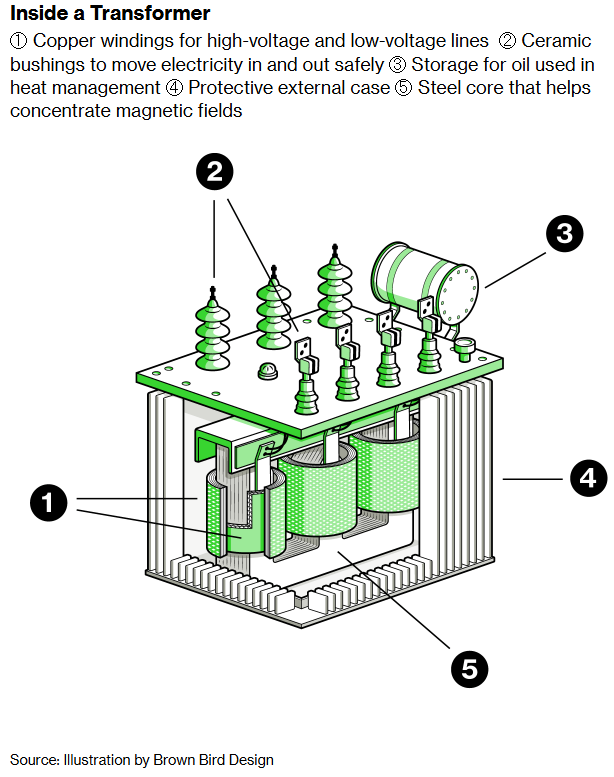 Inside a Transformer

① Copper windings for high-voltage and low-voltage lines ② Ceramic bushings to move electricity in and out safely ③ Storage for oil used in heat management ④ Protective external case ⑤ Steel core that helps concentrate magnetic fields

2

3

1

4

5

Source: Illustration by Brown Bird Design