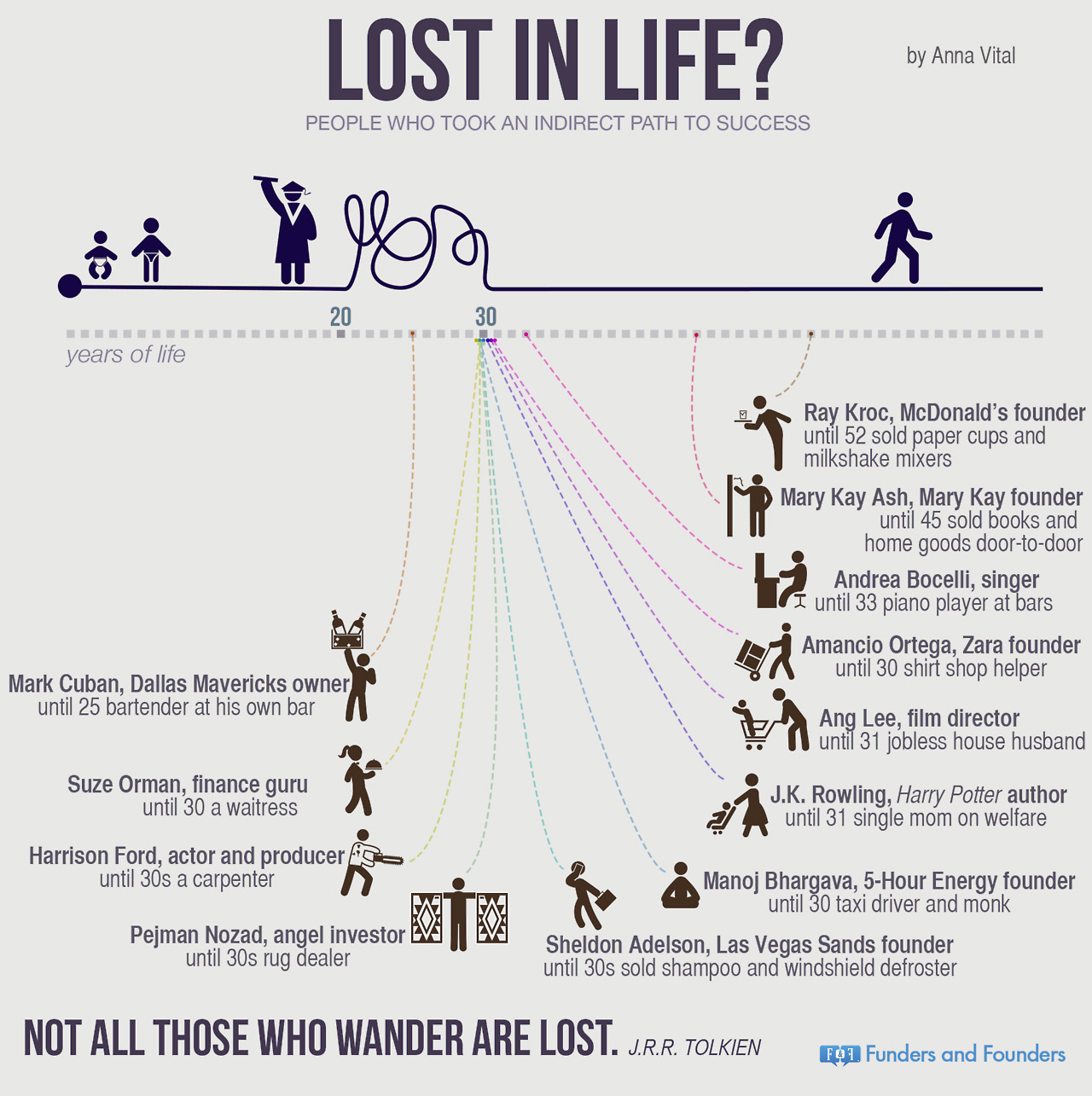 LOST IN LIFE?

by Anna Vital

PEOPLE WHO TOOK AN INDIRECT PATH TO SUCCESS

20

30

years of life

Ray Kroc, McDonald's founder
until 52 sold paper cups and milkshake mixers

Mary Kay Ash, Mary Kay founder
until 45 sold books and home goods door-to-door

Andrea Bocelli, singer
until 33 piano player at bars

Amancio Ortega, Zara founder
until 30 shirt shop helper

Ang Lee, film director
until 31 jobless house husband

J.K. Rowling, Harry Potter author
until 31 single mom on welfare

Manoj Bhargava, 5-Hour Energy founder
until 30 taxi driver and monk

Sheldon Adelson, Las Vegas Sands founder
until 30s sold shampoo and windshield defroster

Mark Cuban, Dallas Mavericks owner
until 25 bartender at his own bar

Suze Orman, finance guru
until 30 a waitress

Harrison Ford, actor and producer
until 30s a carpenter

Pejman Nozad, angel investor
until 30s rug dealer

NOT ALL THOSE WHO WANDER ARE LOST. J.R.R. TOLKIEN

F&F Funders and Founders